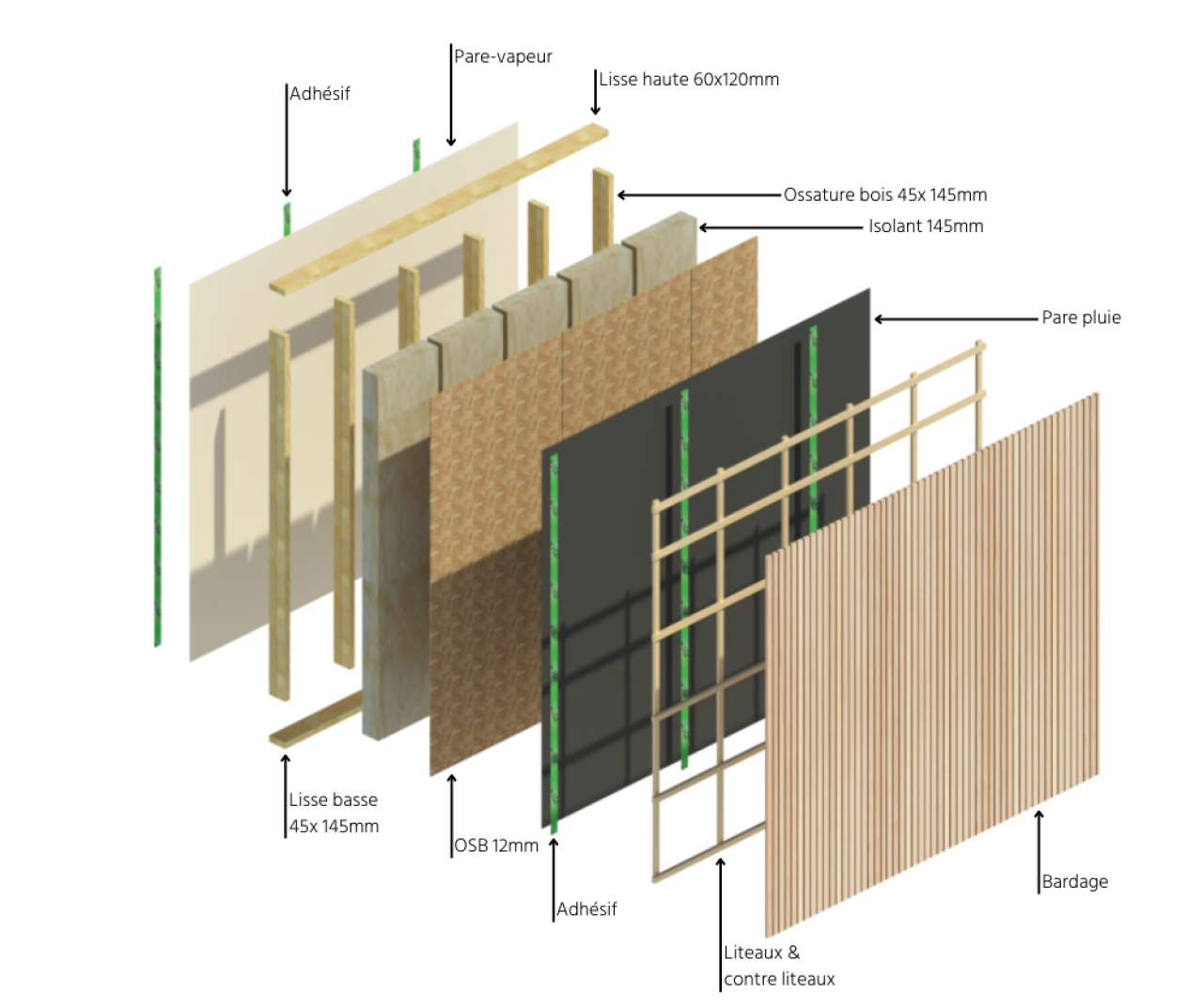 Pare-vapeur

Adhésif

Lisse haute 60x120mm

Ossature bois 45x 145mm

Isolant 145mm

Pare pluie

Lisse basse
45x 145mm

OSB 12mm

Adhésif

Liteaux &
contre liteaux

Bardage